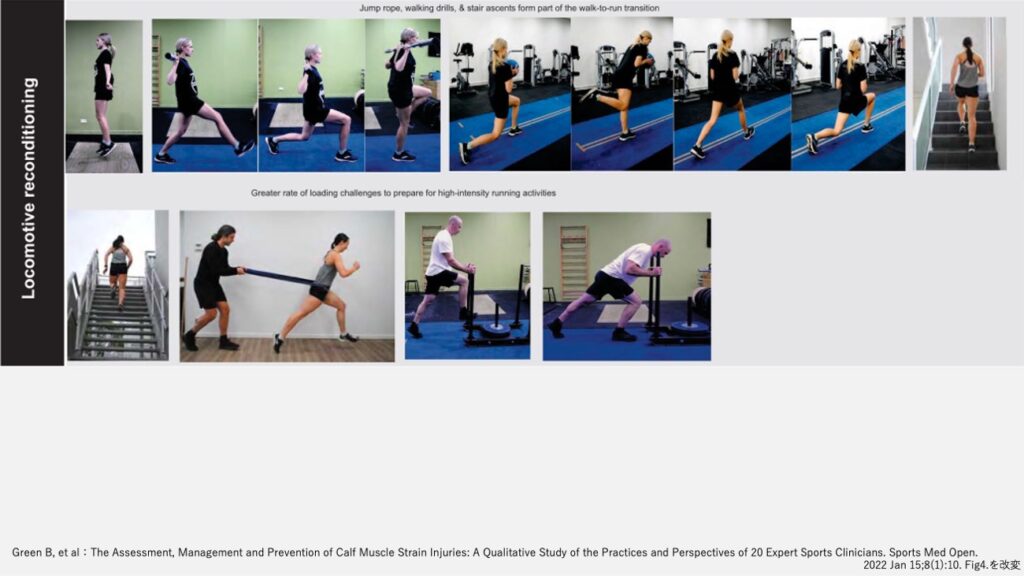 Locomotive reconditioning

Jump rope, walking drills, & stair ascents form part of the walk-to-run transition

Greater rate of loading challenges to prepare for high-intensity running activities

Green B, et al：The Assessment, Management and Prevention of Calf Muscle Strain Injuries: A Qualitative Study of the Practices and Perspectives of 20 Expert Sports Clinicians. Sports Med Open. 2022 Jan 15;8(1):10. Fig4.を改変