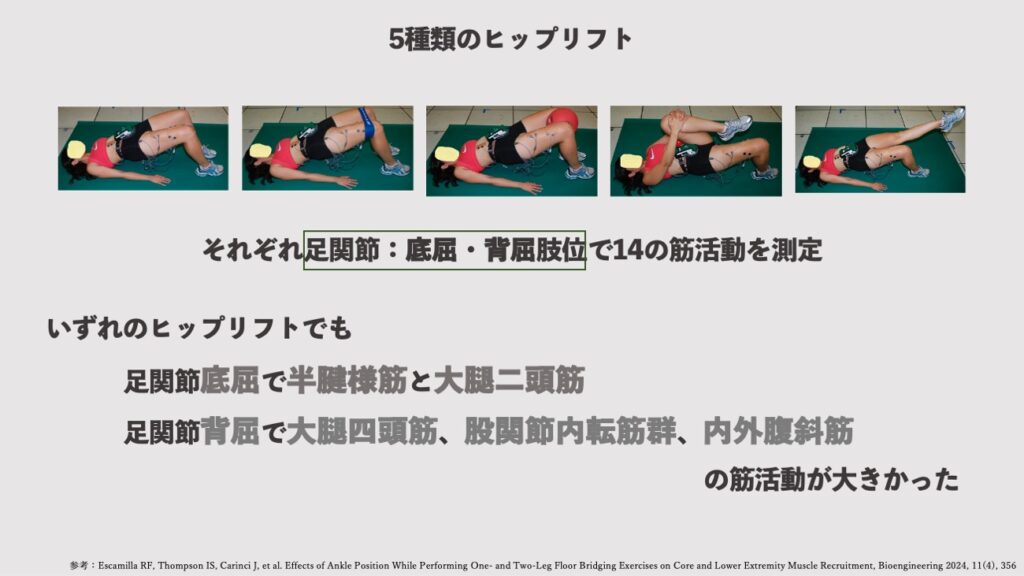 5種類のヒップリフト

それぞれ足関節：底屈・背屈肢位で14の筋活動を測定

いずれのヒップリフトでも

足関節底屈で半腱様筋と大腿二頭筋

足関節背屈で大腿四頭筋、股関節内転筋群、内外腹斜筋

の筋活動が大きかった

参考：Escamilla RF, Thompson IS, Carinci J, et al. Effects of Ankle Position While Performing One- and Two-Leg Floor Bridging Exercises on Core and Lower Extremity Muscle Recruitment, Bioengineering 2024, 11(4), 356